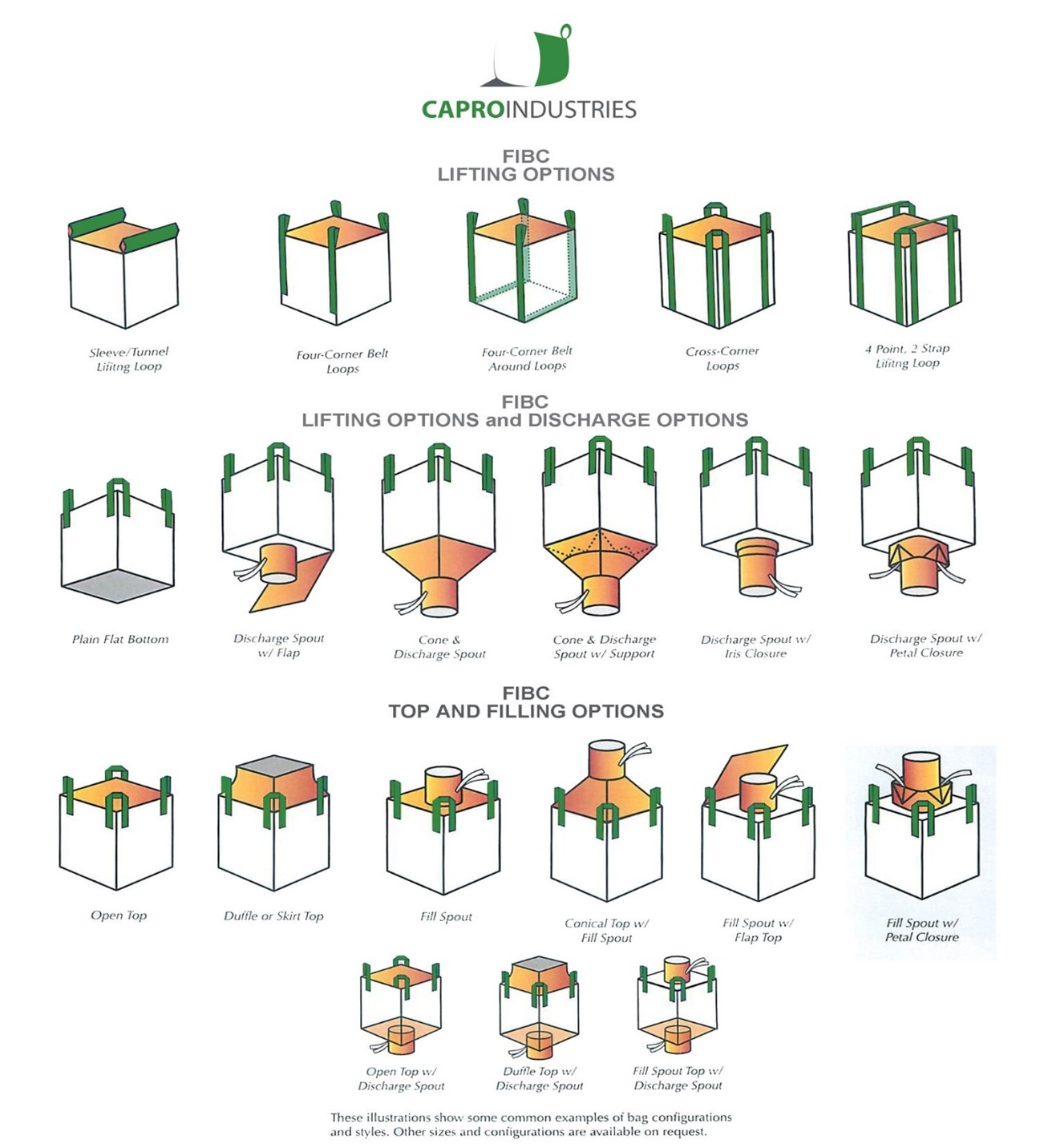 CAPROINDUSTRIES

FIBC
LIFTING OPTIONS

Sleeve/Tunnel Lifitng Loop

Four-Corner Belt Loops

Four-Corner Belt Around Loops

Cross-Corner Loops

4 Point, 2 Strap Lifitng Loop

FIBC
LIFTING OPTIONS and DISCHARGE OPTIONS

Plain Flat Bottom

Discharge Spout w/ Flap

Cone & Discharge Spout

Cone & Discharge Spout w/ Support

Discharge Spout w/ Iris Closure

Discharge Spout w/ Petal Closure

FIBC
TOP AND FILLING OPTIONS

Open Top

Duffle or Skirt Top

Fill Spout

Conical Top w/ Fill Spout

Fill Spout w/ Flap Top

Fill Spout w/ Petal Closure

Open Top w/ Discharge Spout

Duffle Top w/ Discharge Spout

Fill Spout Top w/ Discharge Spout

These illustrations show some common examples of bag configurations and styles. Other sizes and configurations are available on request.